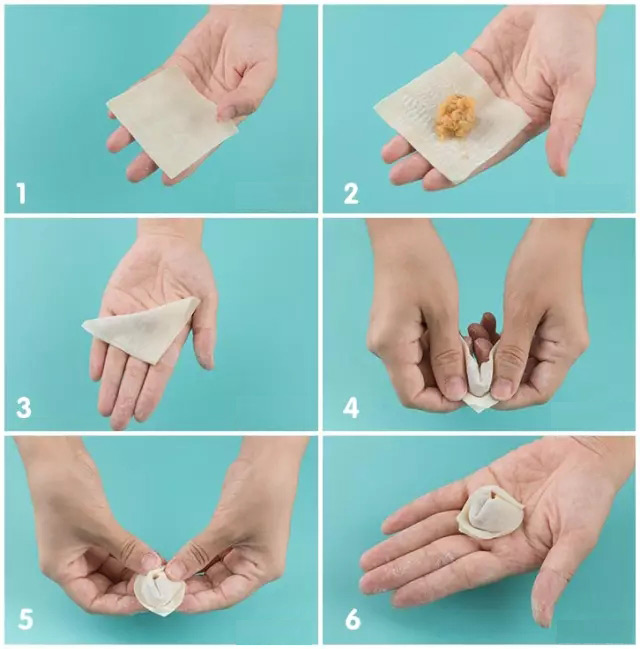 1

2

3

4

5

6